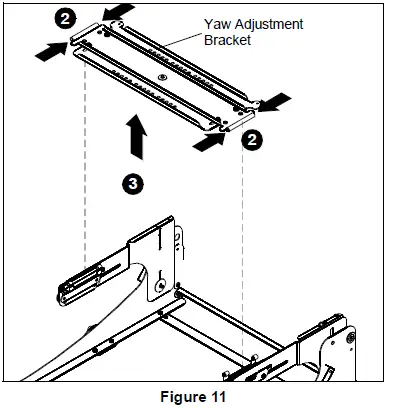 2

Yaw Adjustment Bracket

2

3

Figure 11