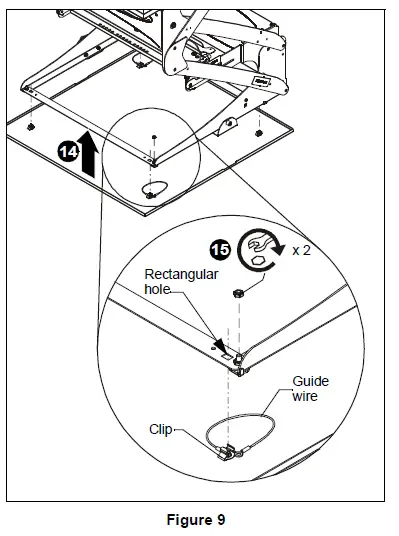 14

15

x 2

Rectangular hole

Guide wire

Clip

Figure 9