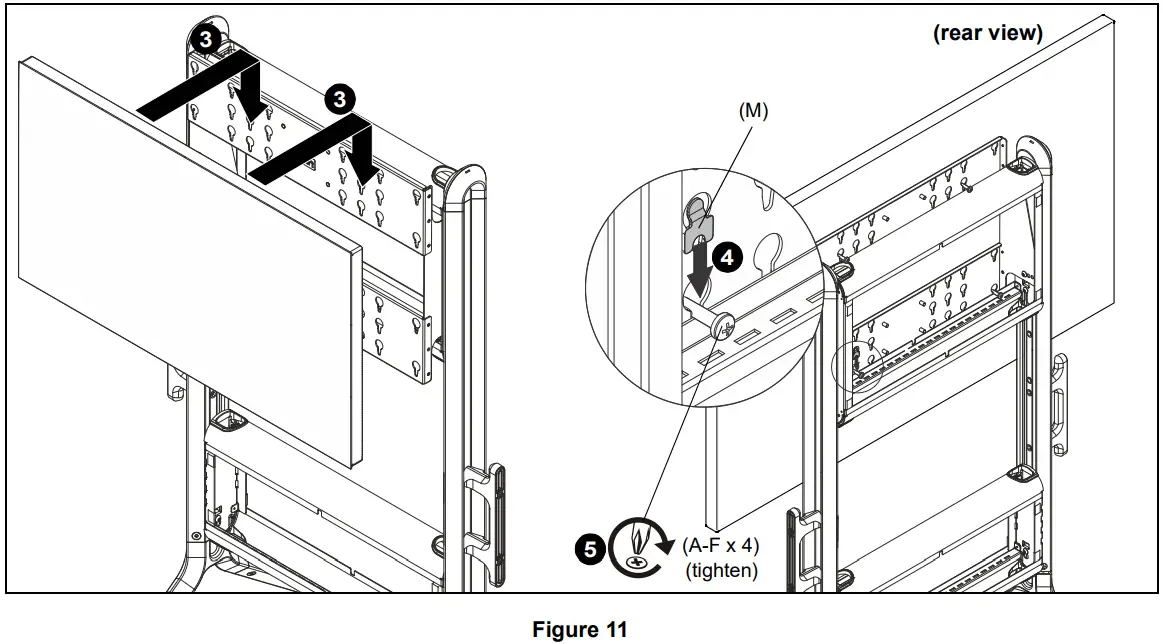 3

3

(rear view)

(M)

4

5

(A-F x 4)
(tighten)

Figure 11