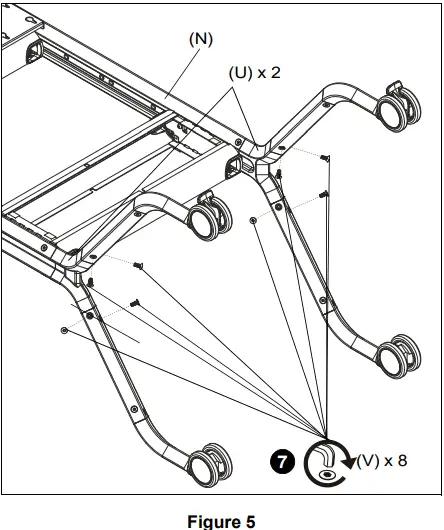 (N)

(U) x 2

7

(V) x 8

Figure 5