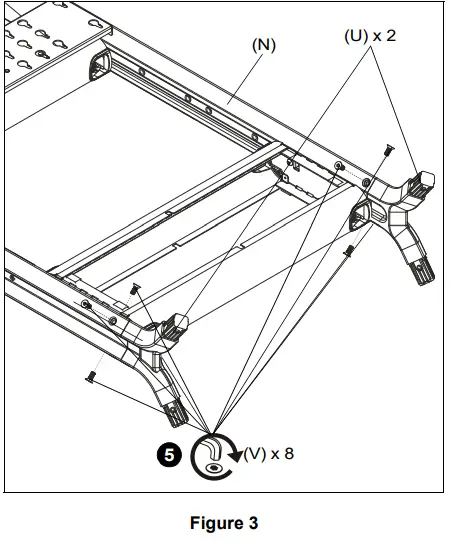 (N)

(U) x 2

5

(V) x 8

Figure 3