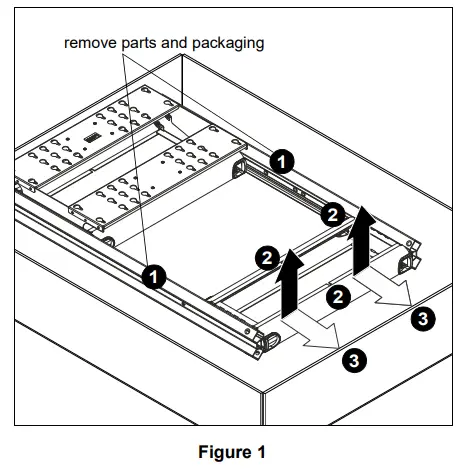 remove parts and packaging

1

2

2

1

2

3

3

Figure 1