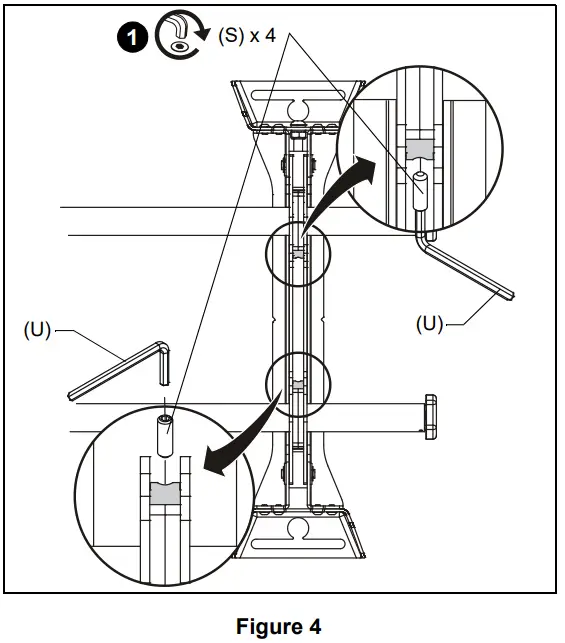 1 (S) x 4

(U)

(U)

Figure 4