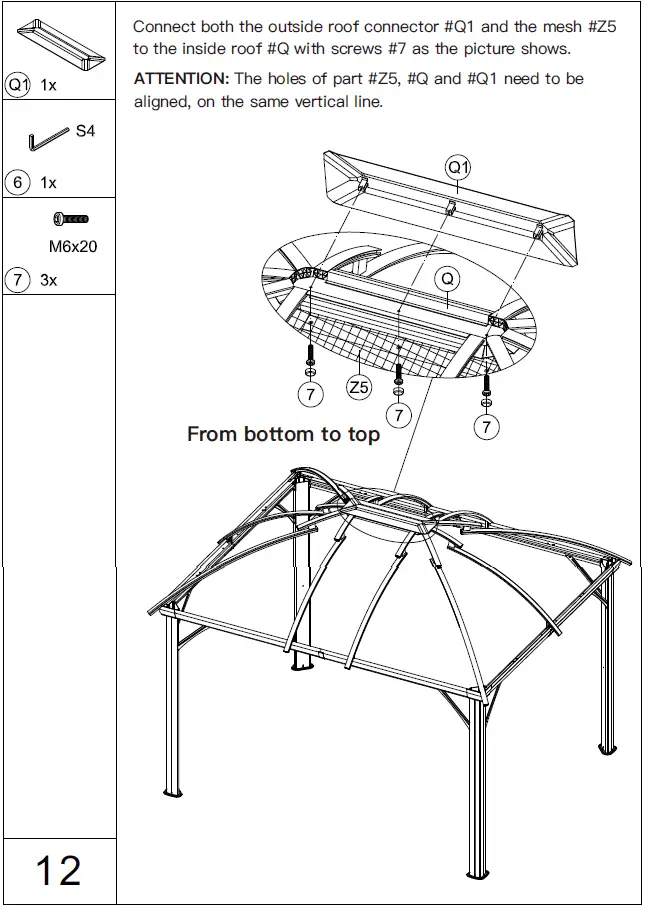 Q1 1x

S4

6 1x

M6x20

7 3x

12

Connect both the outside roof connector #Q1 and the mesh #Z5 to the inside roof #Q with screws #7 as the picture shows.

ATTENTION: The holes of part #Z5, #Q and #Q1 need to be aligned, on the same vertical line.

Q1

Q

7

Z5

7

7

From bottom to top