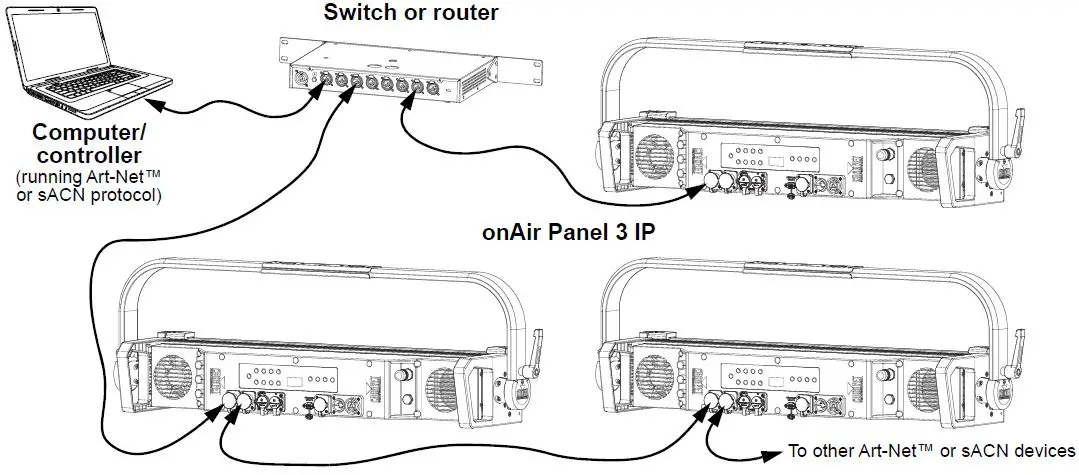 Switch or router

Computer/ controller
(running Art-Net™ or sACN protocol)

onAir Panel 3 IP

To other Art-Net™ or sACN devices