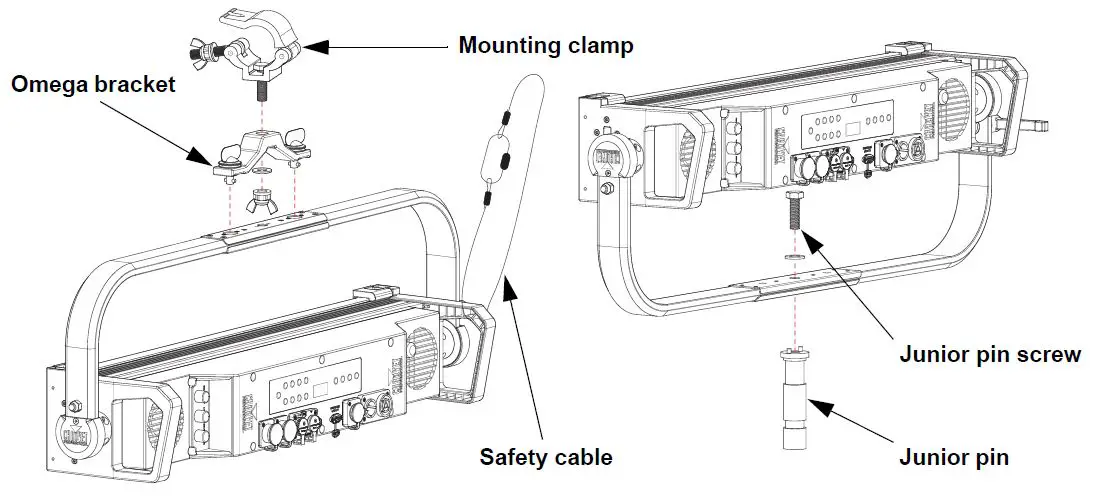 Mounting clamp

Omega bracket

Safety cable

Junior pin screw

Junior pin