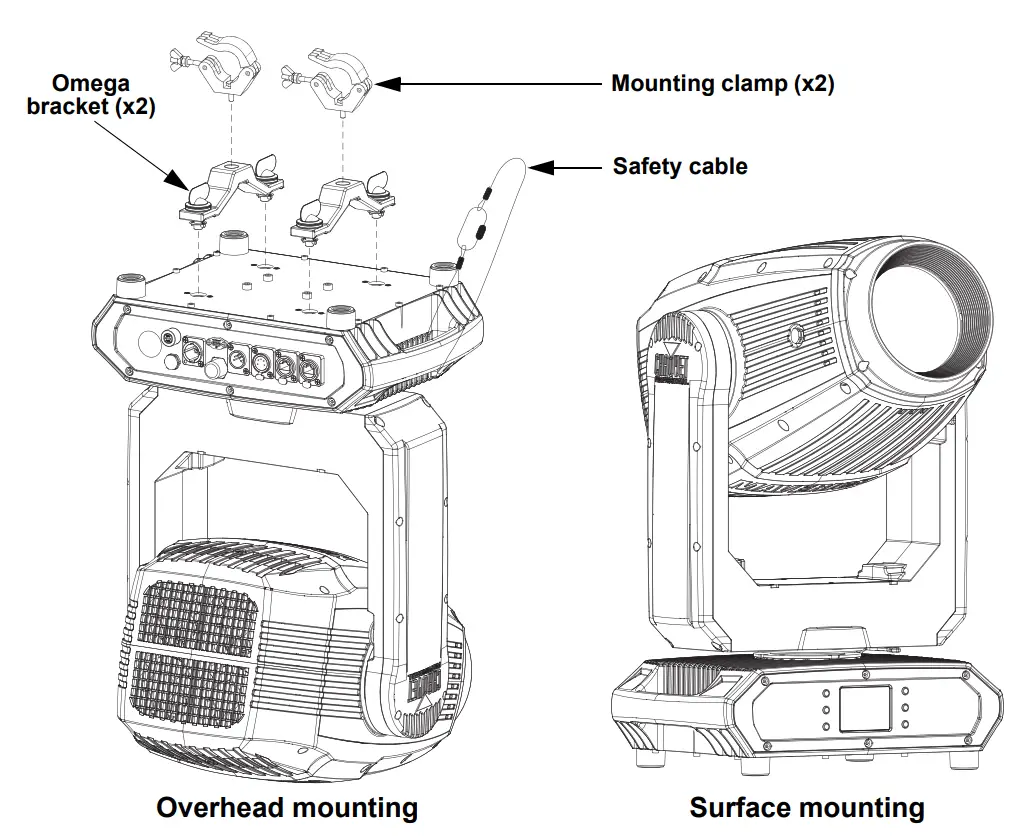 Omega bracket (x2)

Mounting clamp (x2)

Safety cable

Overhead mounting

Surface mounting