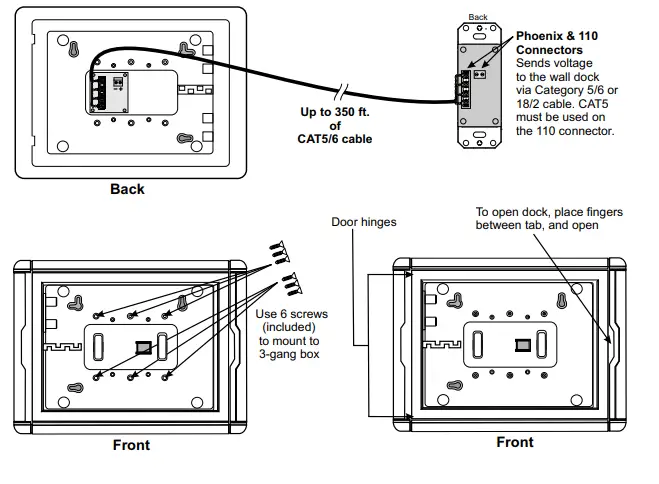 Back

Phoenix & 110 Connectors
Sends voltage to the wall dock via Category 5/6 or 18/2 cable. CAT5 must be used on the 110 connector.

Up to 350 ft. of CAT5/6 cable

Back

Door hinges

To open dock, place fingers between tab, and open

Use 6 screws (included) to mount to 3-gang box

Front

Front