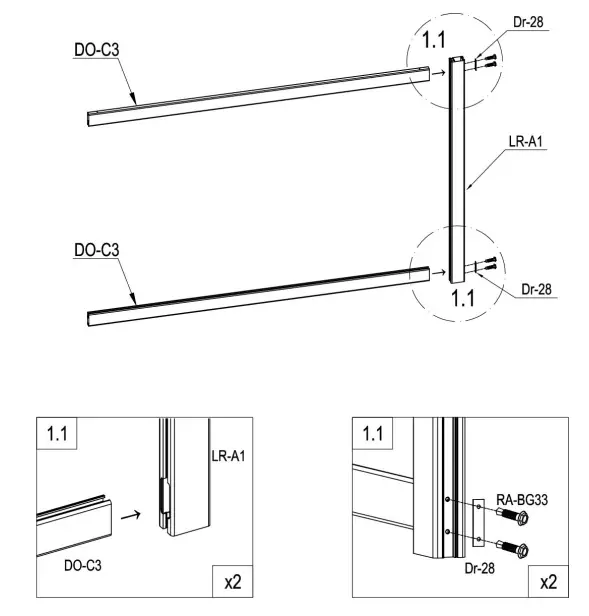 DO-C3

1.1

Dr-28

LR-A1

DO-C3

1.1

Dr-28

1.1

LR-A1

DO-C3

x2

1.1

RA-BG33

Dr-28

x2