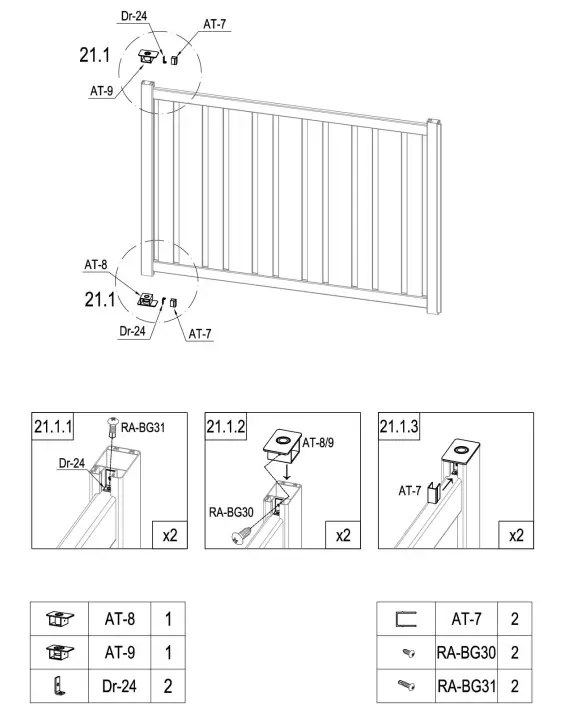 Dr-24
AT-7
21.1
AT-9

AT-8
21.1
Dr-24
AT-7

21.1.1
RA-BG31
Dr-24
x2

21.1.2
AT-8/9
RA-BG30
x2

21.1.3
AT-7
x2

| | AT-8 | 1 |
|---|---|---|
| | AT-9 | 1 |
| | Dr-24 | 2 |

| | AT-7 | 2 |
|---|---|---|
| | RA-BG30 | 2 |
| | RA-BG31 | 2 |