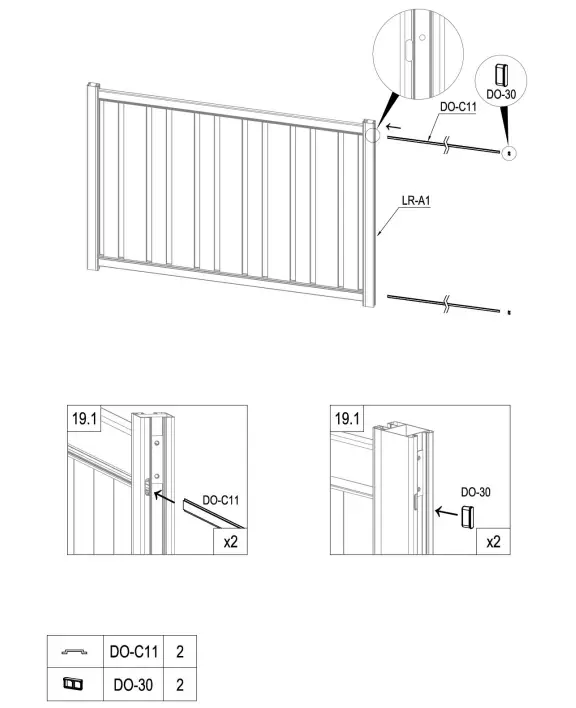 DO-30

DO-C11

LR-A1

19.1

DO-C11

x2

19.1

DO-30

x2

|  | DO-C11 | 2 |
|---|---|---|
|  | DO-30 | 2 |