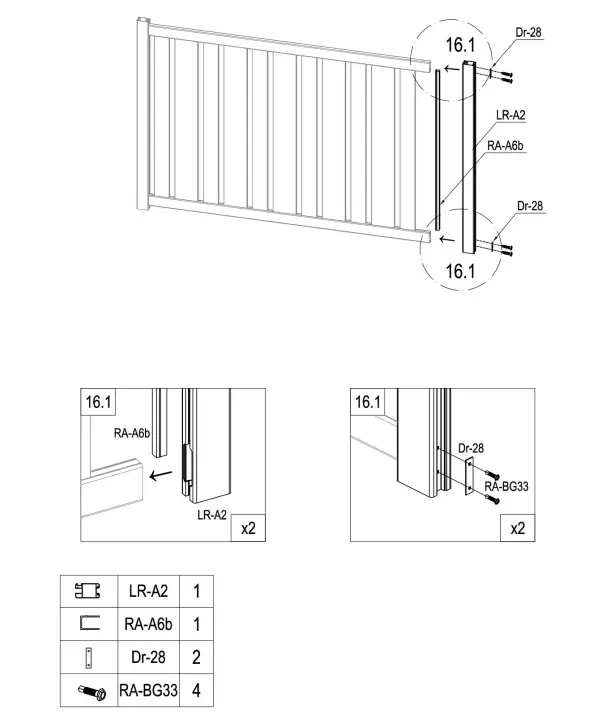 16.1
Dr-28
LR-A2
RA-A6b
Dr-28
16.1

16.1
RA-A6b
LR-A2
x2

16.1
Dr-28
RA-BG33
x2

| | LR-A2 | 1 |
|---|---|---|
| | RA-A6b | 1 |
| | Dr-28 | 2 |
| | RA-BG33 | 4 |