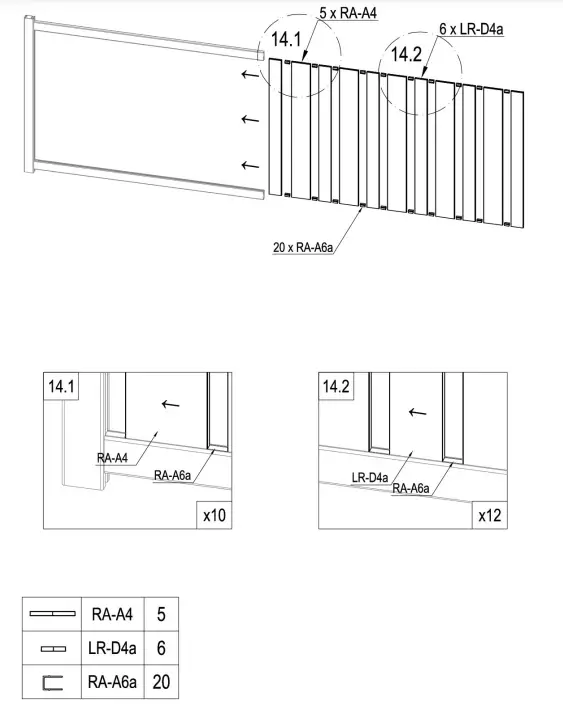 5 x RA-A4
14.1
6 x LR-D4a
14.2
20 x RA-A6a

14.1
RA-A4
RA-A6a
x10

14.2
LR-D4a
RA-A6a
x12

|  | RA-A4 | 5 |
|---|---|---|
|  | LR-D4a | 6 |
|  | RA-A6a | 20 |