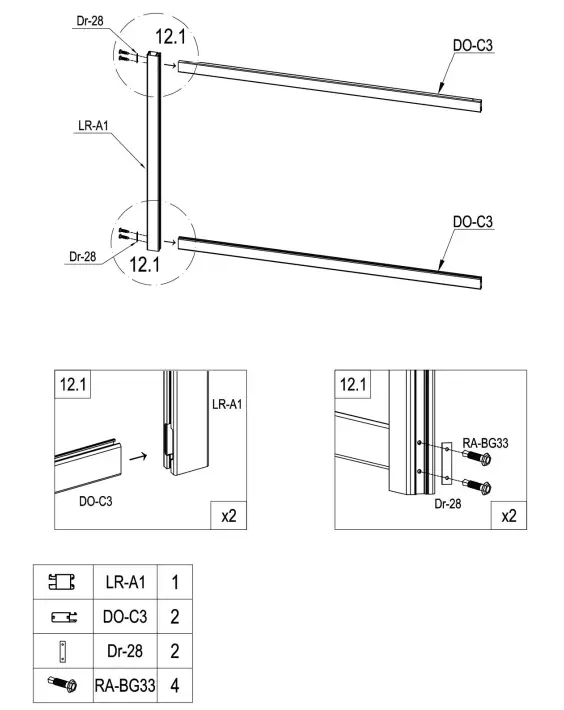 Dr-28

12.1

DO-C3

LR-A1

DO-C3

Dr-28

12.1

12.1

LR-A1

DO-C3

x2

12.1

RA-BG33

Dr-28

x2

| | LR-A1 | 1 |
|---|---|---|
| | DO-C3 | 2 |
| | Dr-28 | 2 |
| | RA-BG33 | 4 |