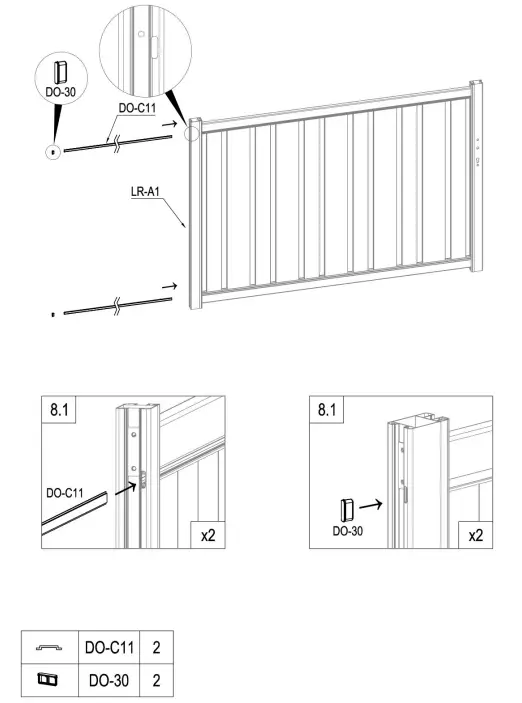 DO-30
DO-C11
LR-A1

8.1
DO-C11
x2

8.1
DO-30
x2

| | DO-C11 | 2 |
|---|---|---|
| | DO-30 | 2 |