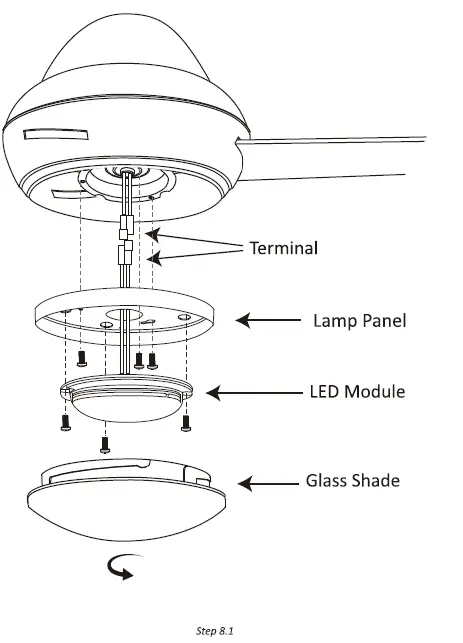 Terminal

Lamp Panel

LED Module

Glass Shade

Step 8.1