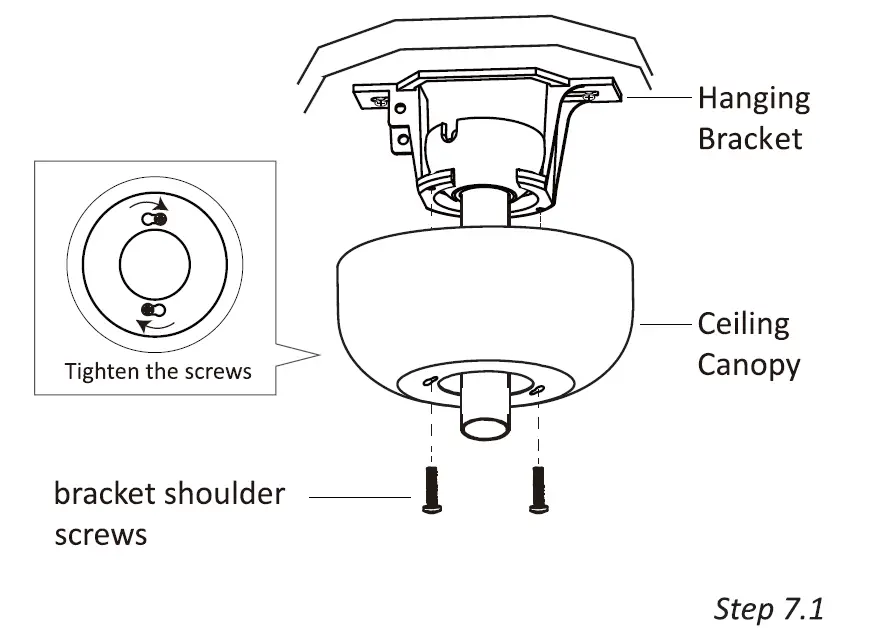 Hanging Bracket

Tighten the screws

Ceiling Canopy

bracket shoulder screws

Step 7.1