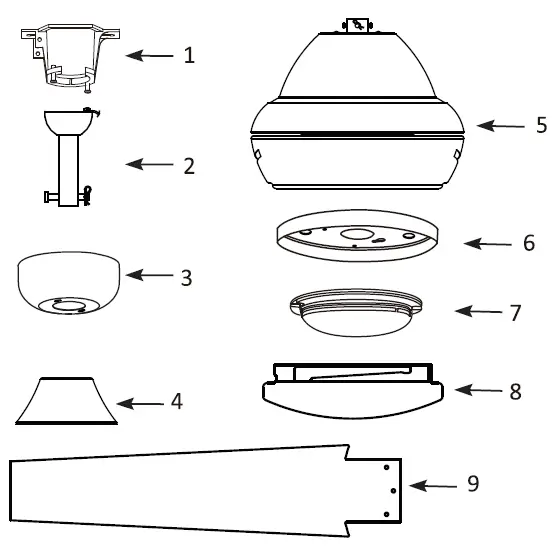 1
2
3
4
5
6
7
8
9