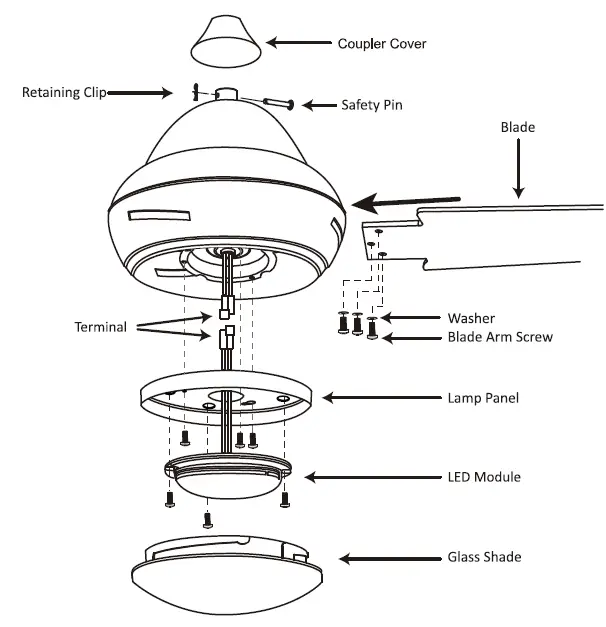 Coupler Cover

Retaining Clip

Safety Pin

Blade

Terminal

Washer

Blade Arm Screw

Lamp Panel

LED Module

Glass Shade