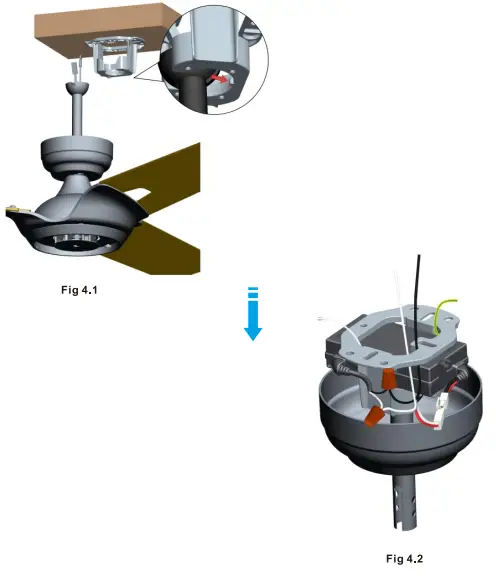 Fig 4.1

Fig 4.2