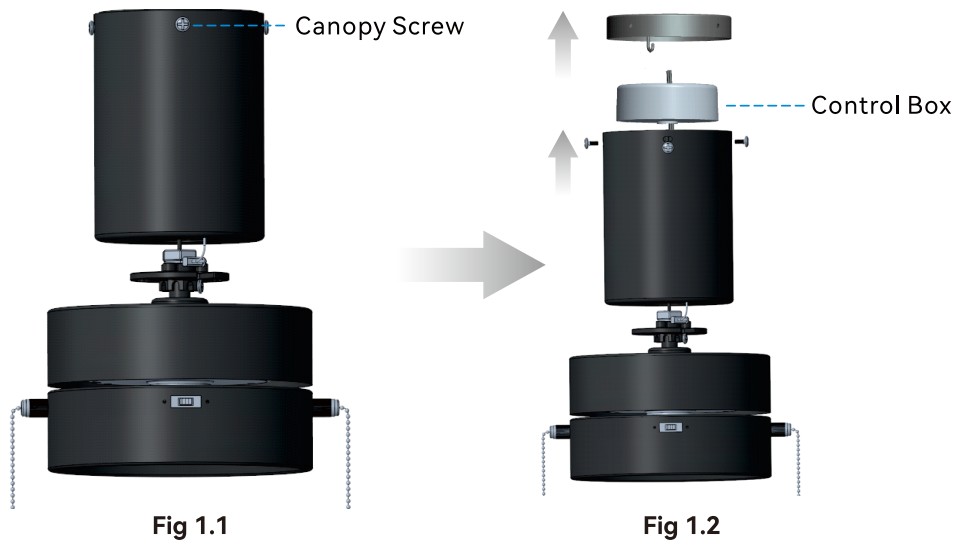 Canopy Screw

Control Box

Fig 1.1

Fig 1.2