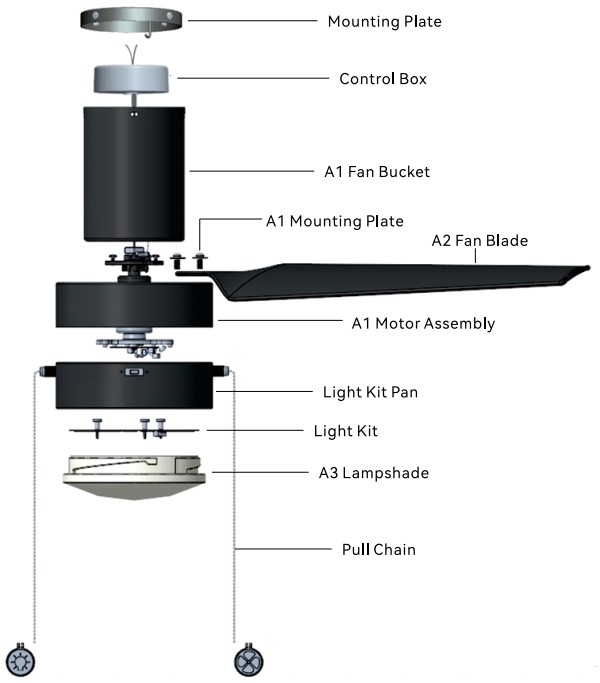 Mounting Plate

Control Box

A1 Fan Bucket

A1 Mounting Plate

A2 Fan Blade

A1 Motor Assembly

Light Kit Pan

Light Kit

A3 Lampshade

Pull Chain