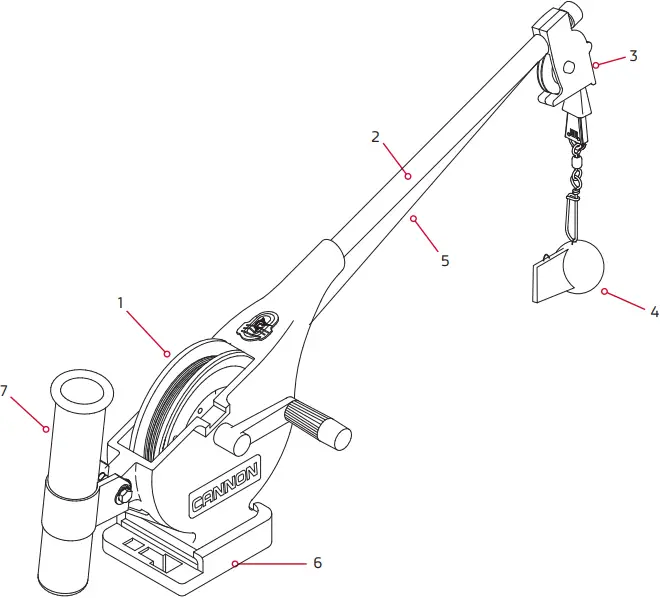 3

2

5

4

1

7

CANNON

6