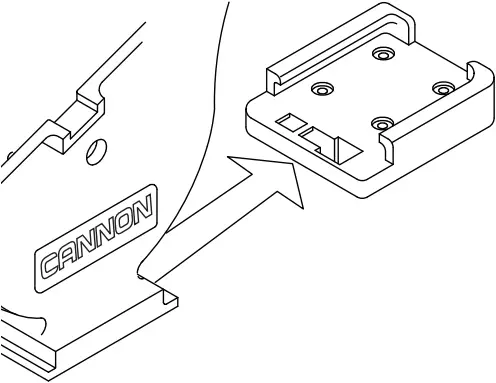 CANNON