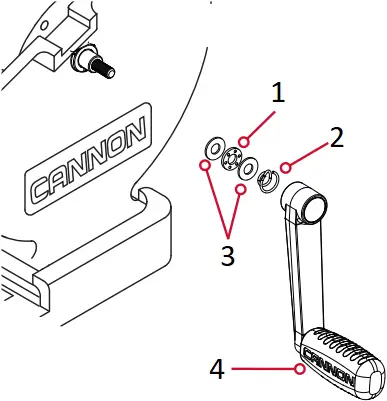 CANNON
1
2
3
4
CANNON