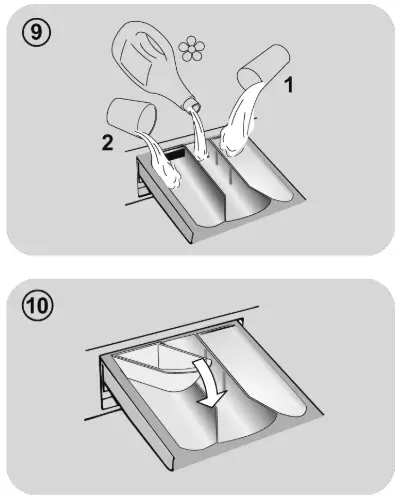 9

1

2

10