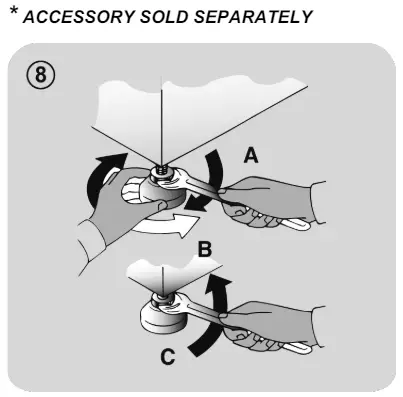 * ACCESSORY SOLD SEPARATELY

⑧

A

B

C