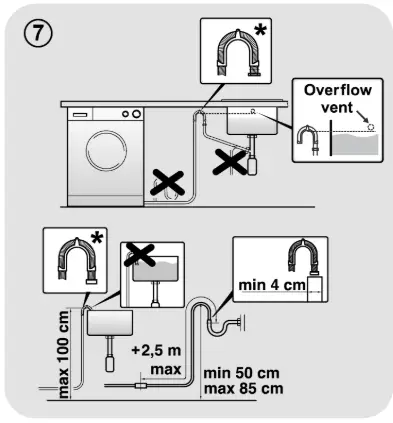 7

*

Overflow vent

*

min 4 cm

max 100 cm

+2,5 m max

min 50 cm
max 85 cm