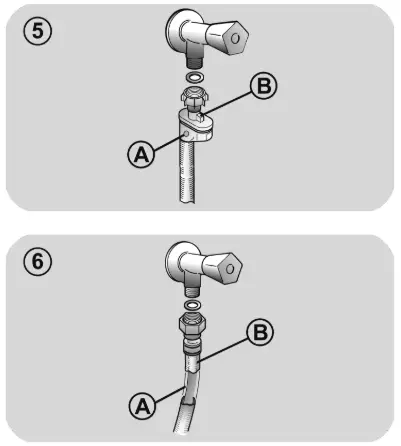 5

B

A

6

B

A