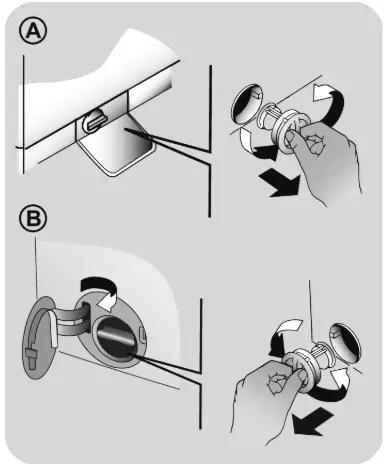 A

B