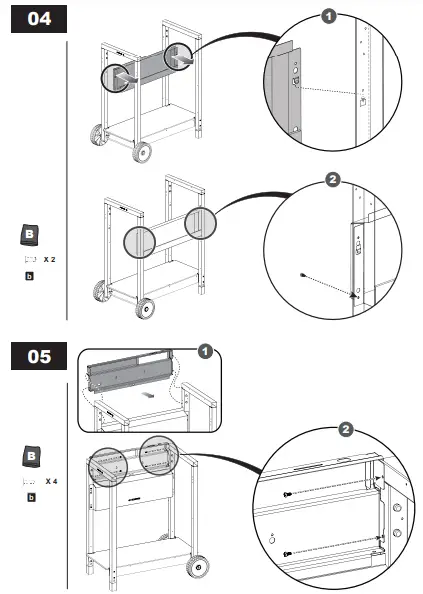 04

1

2

B

X 2

b

05

1

2

B

X 4

b