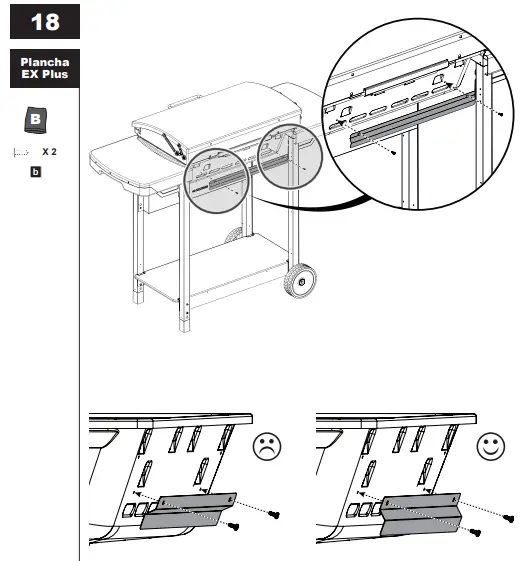 18

Plancha EX Plus

B

X 2

b