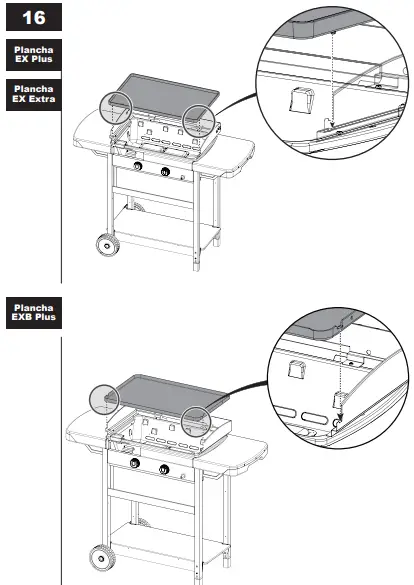 16

Plancha EX Plus

Plancha EX Extra

Plancha EXB Plus