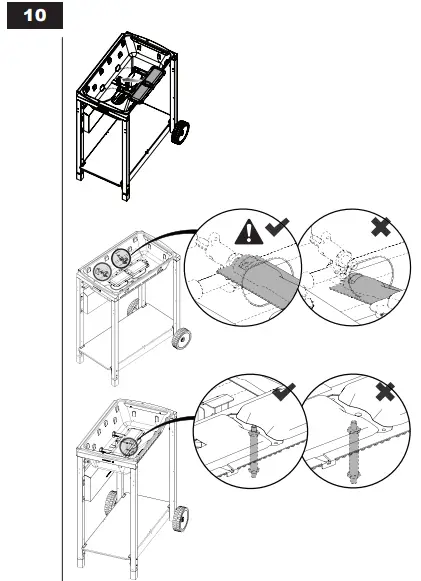 10