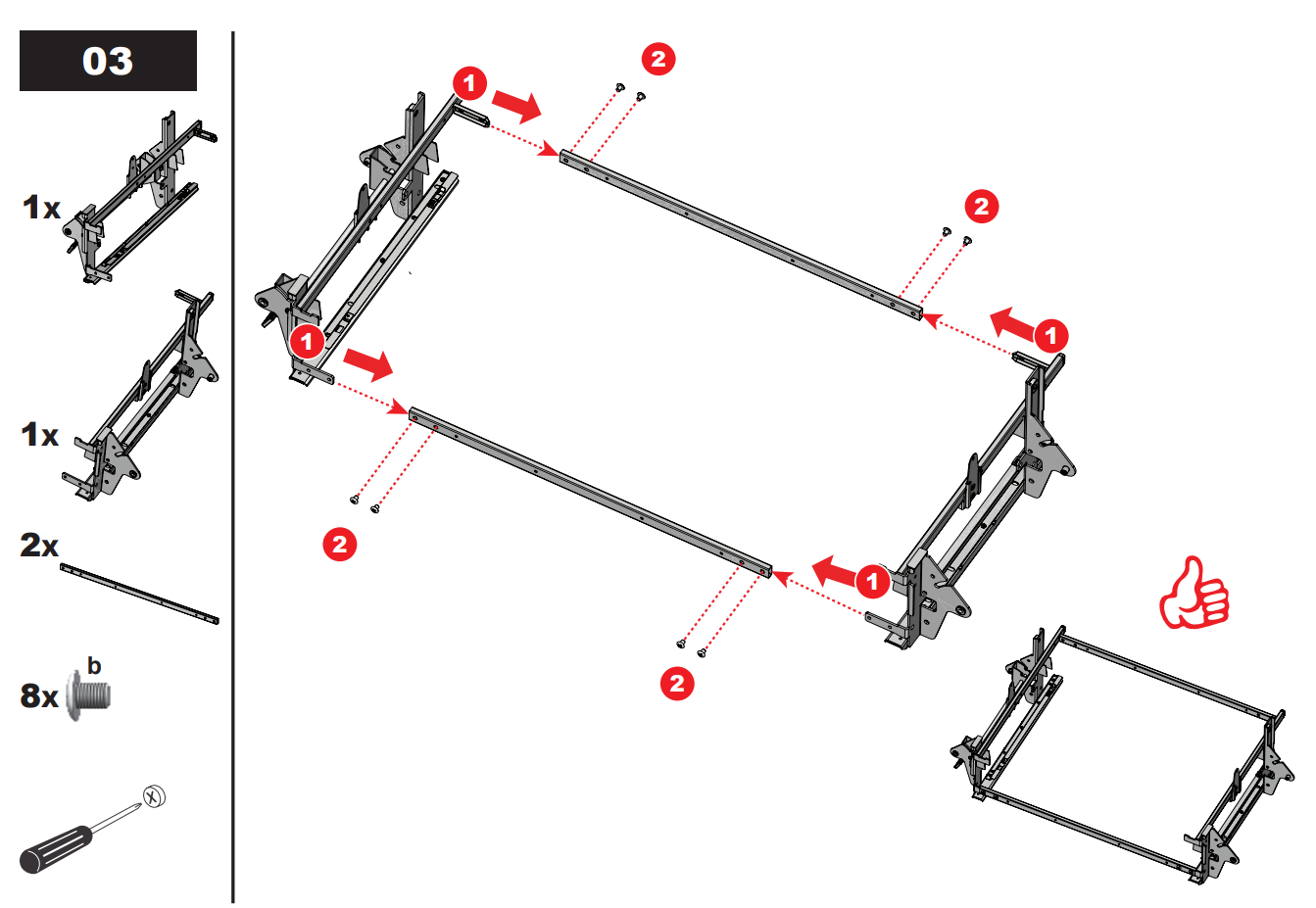 03

1x

1x

2x

8x b

1
2
2
1
1
2
1
2