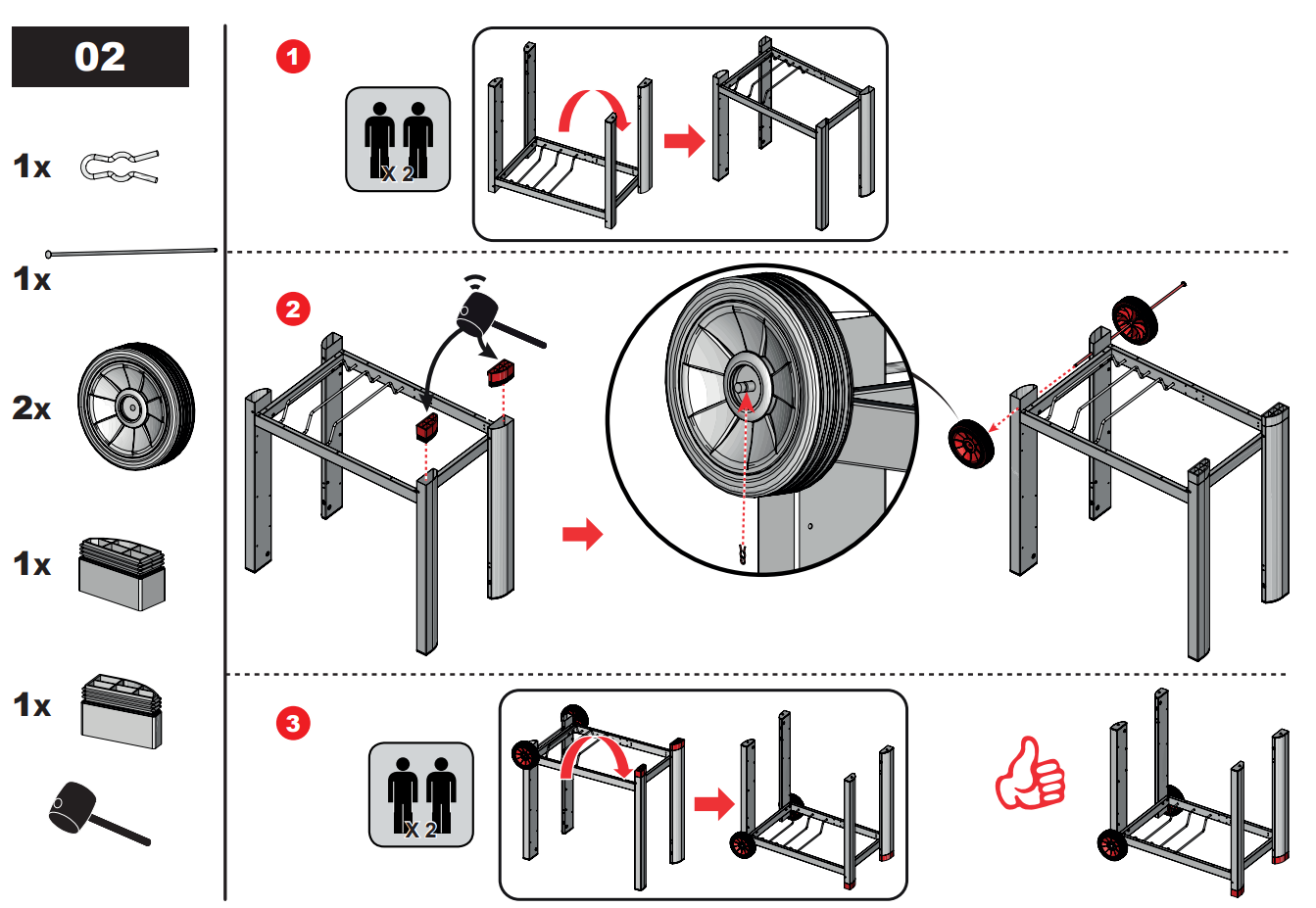 02

1x

1x

2x

1x

1x

1

X 2

2

3

X 2