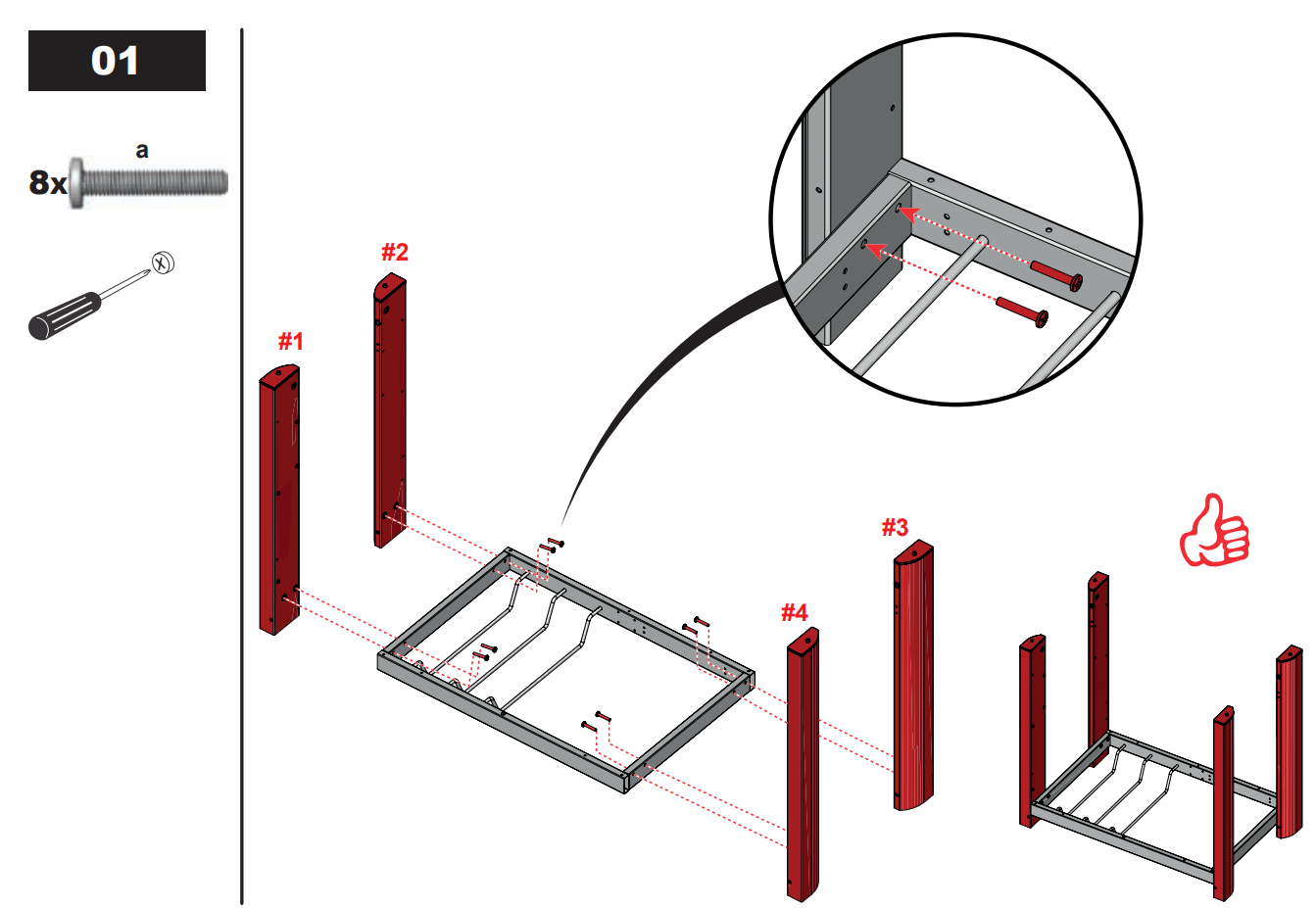 01

a

8x

#2

#1

#3

#4