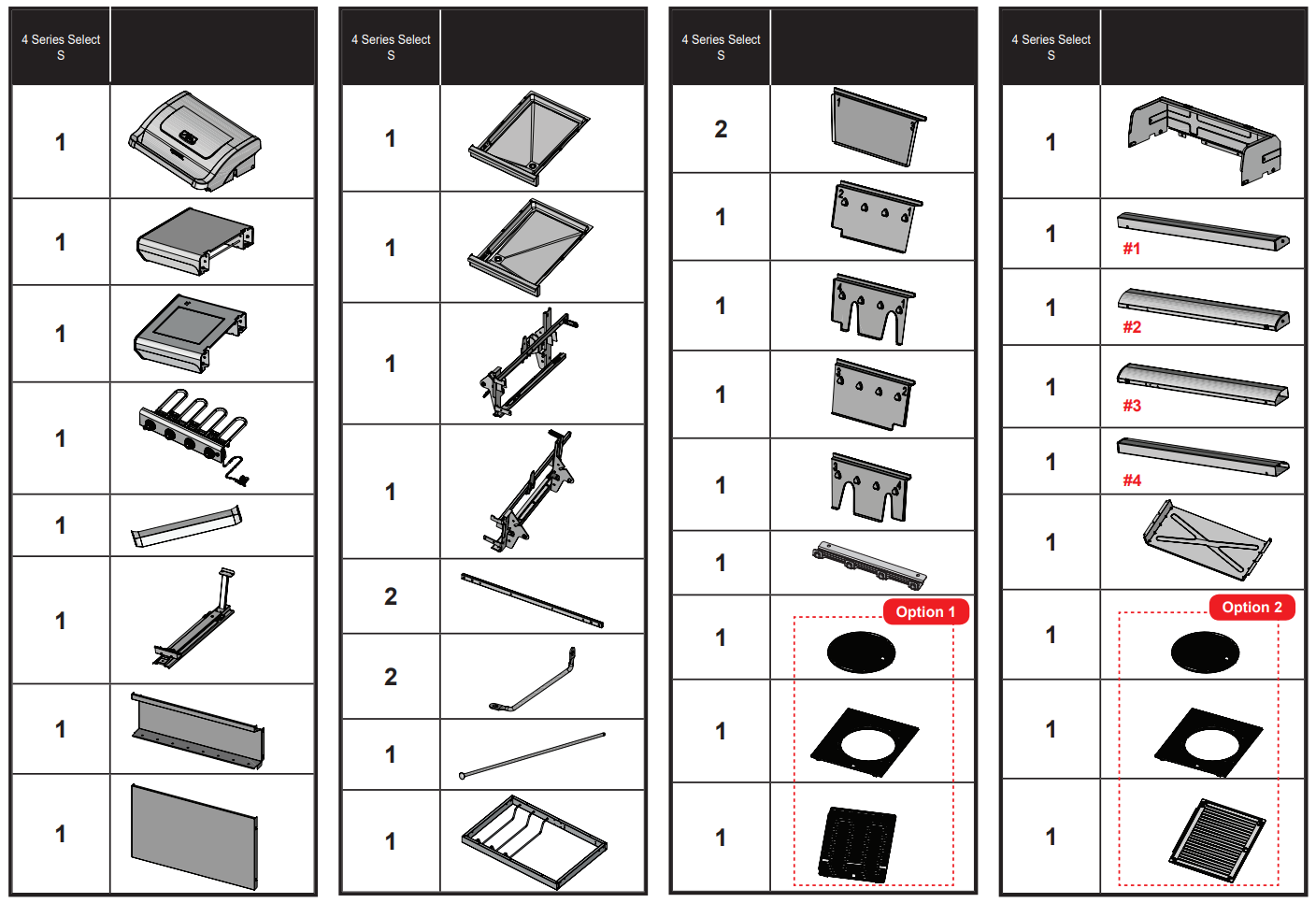 | 4 Series Select S | |
|---|---|
| 1 | |
| 1 | |
| 1 | |
| 1 | |
| 1 | |
| 1 | |
| 1 | |
| 1 | |

| 4 Series Select S | |
|---|---|
| 1 | |
| 1 | |
| 1 | |
| 1 | |
| 2 | |
| 2 | |
| 1 | |
| 1 | |

| 4 Series Select S | |
|---|---|
| 2 | |
| 1 | |
| 1 | |
| 1 | |
| 1 | |
| 1 | |
| 1 | Option 1 |
| 1 | |
| 1 | |

| 4 Series Select S | |
|---|---|
| 1 | |
| 1 | #1 |
| 1 | #2 |
| 1 | #3 |
| 1 | #4 |
| 1 | |
| 1 | Option 2 |
| 1 | |
| 1 | |