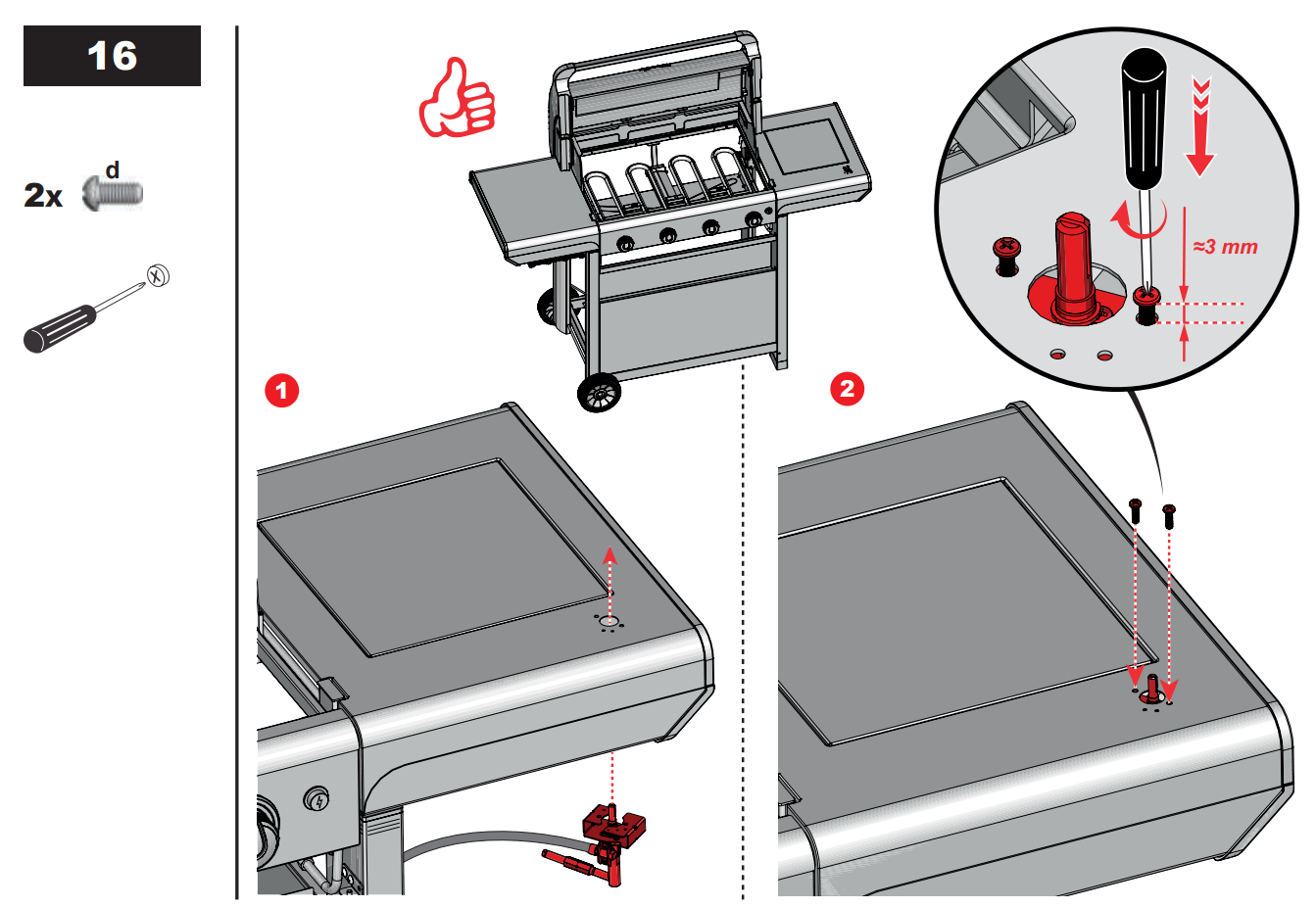 16

2x d

1

2

≈3 mm