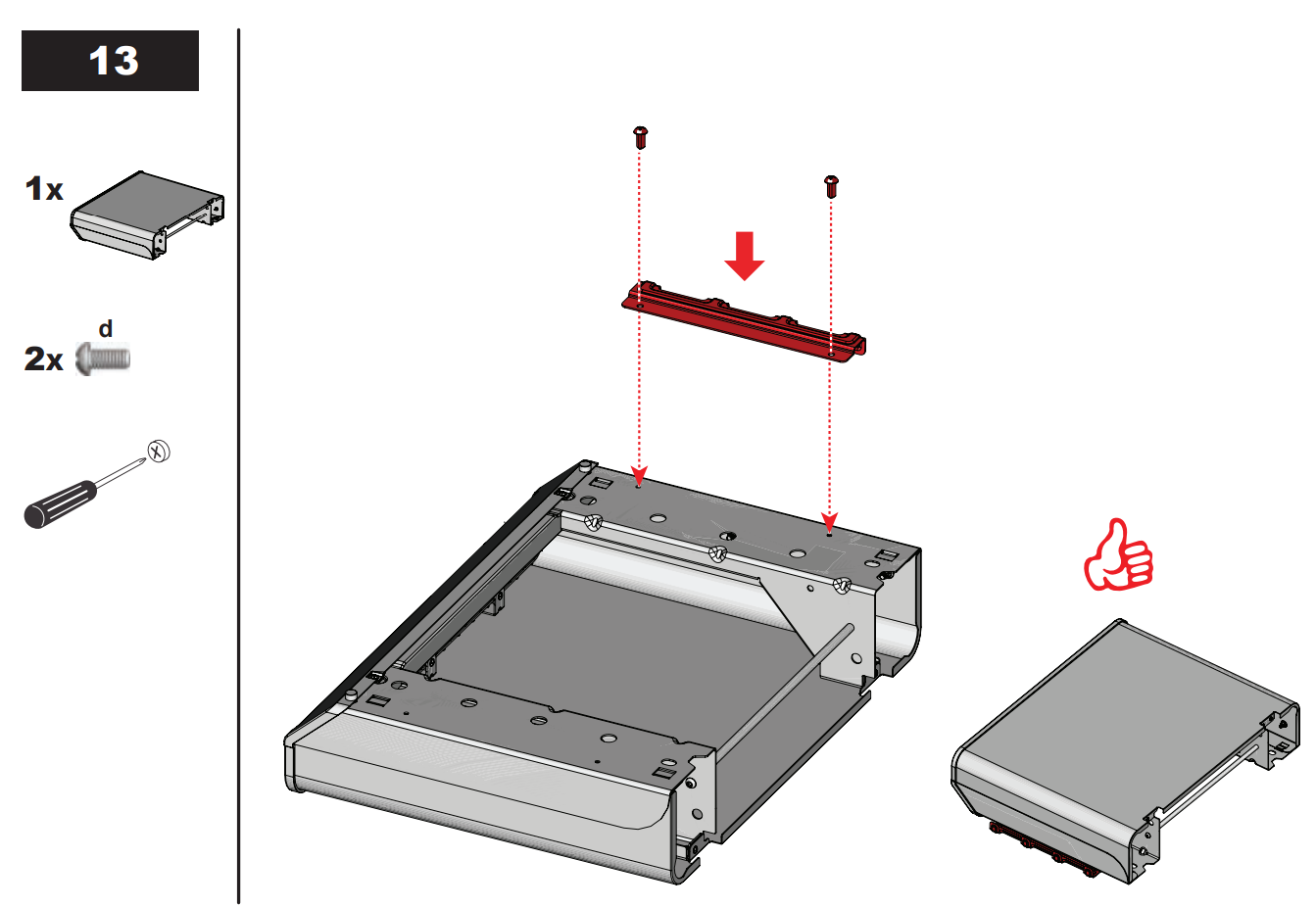 13

1x

d

2x