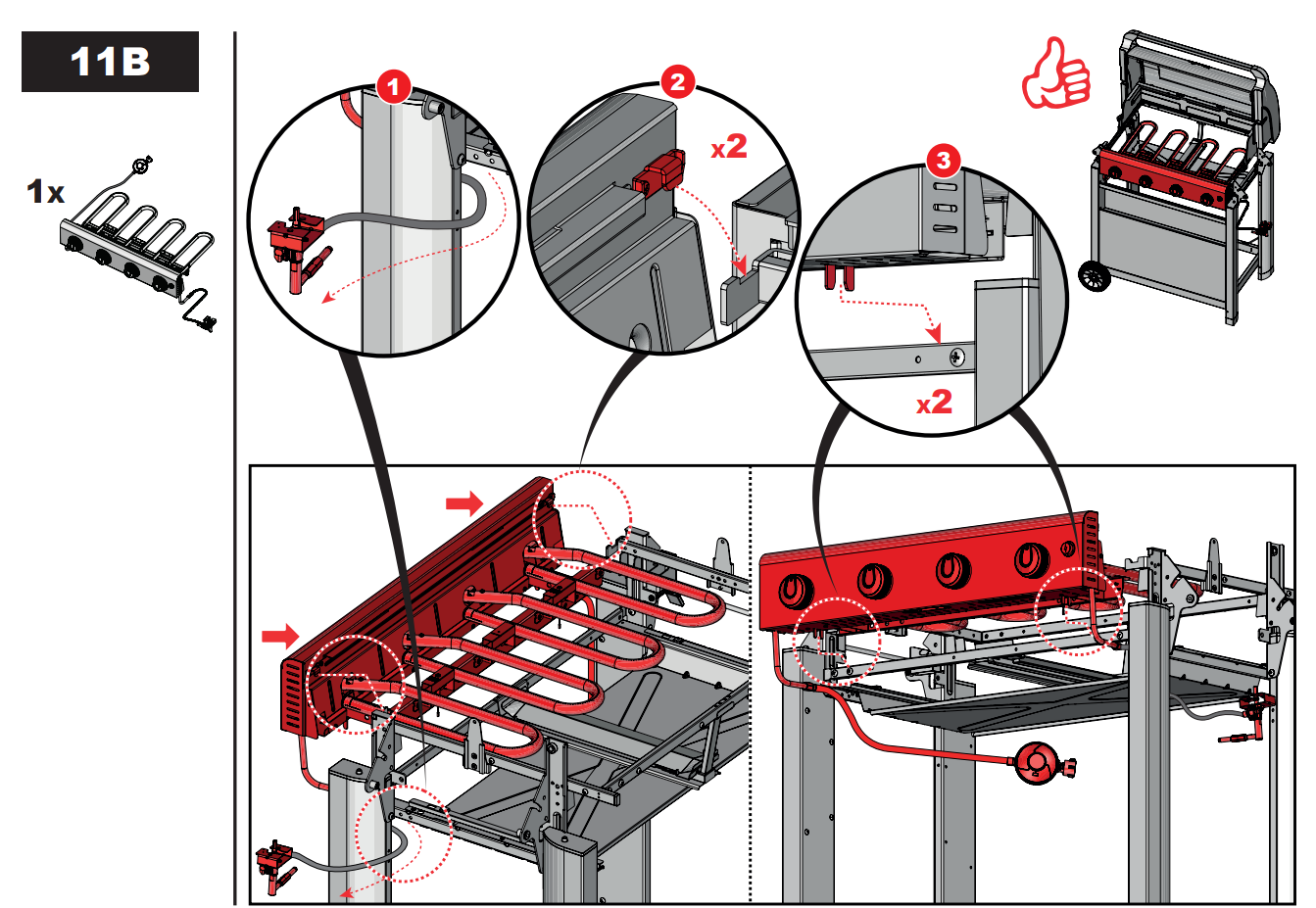 11B

1x

1

2

x2

3

x2