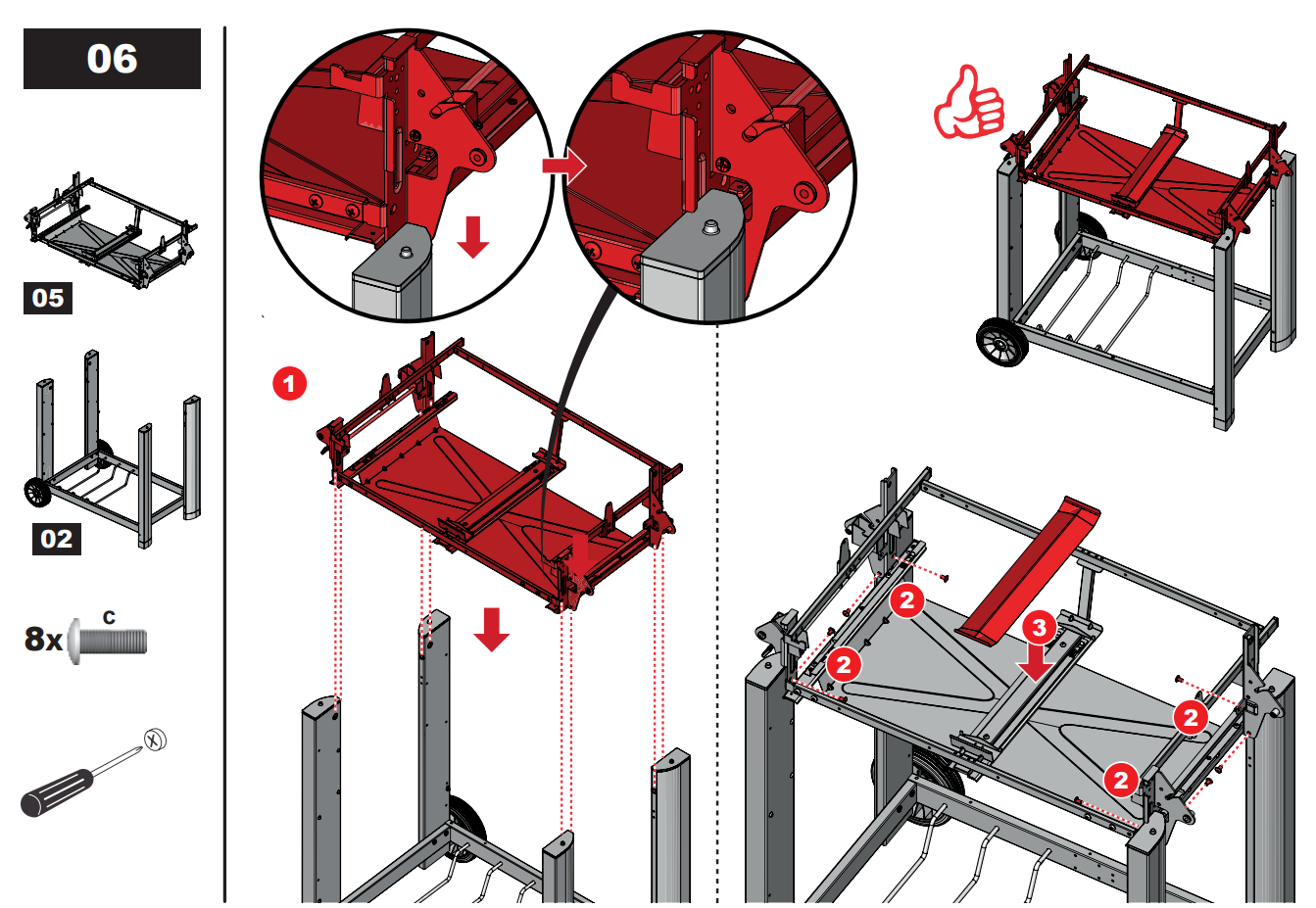 06

05

02

8x C

1

2

2

3

2

2