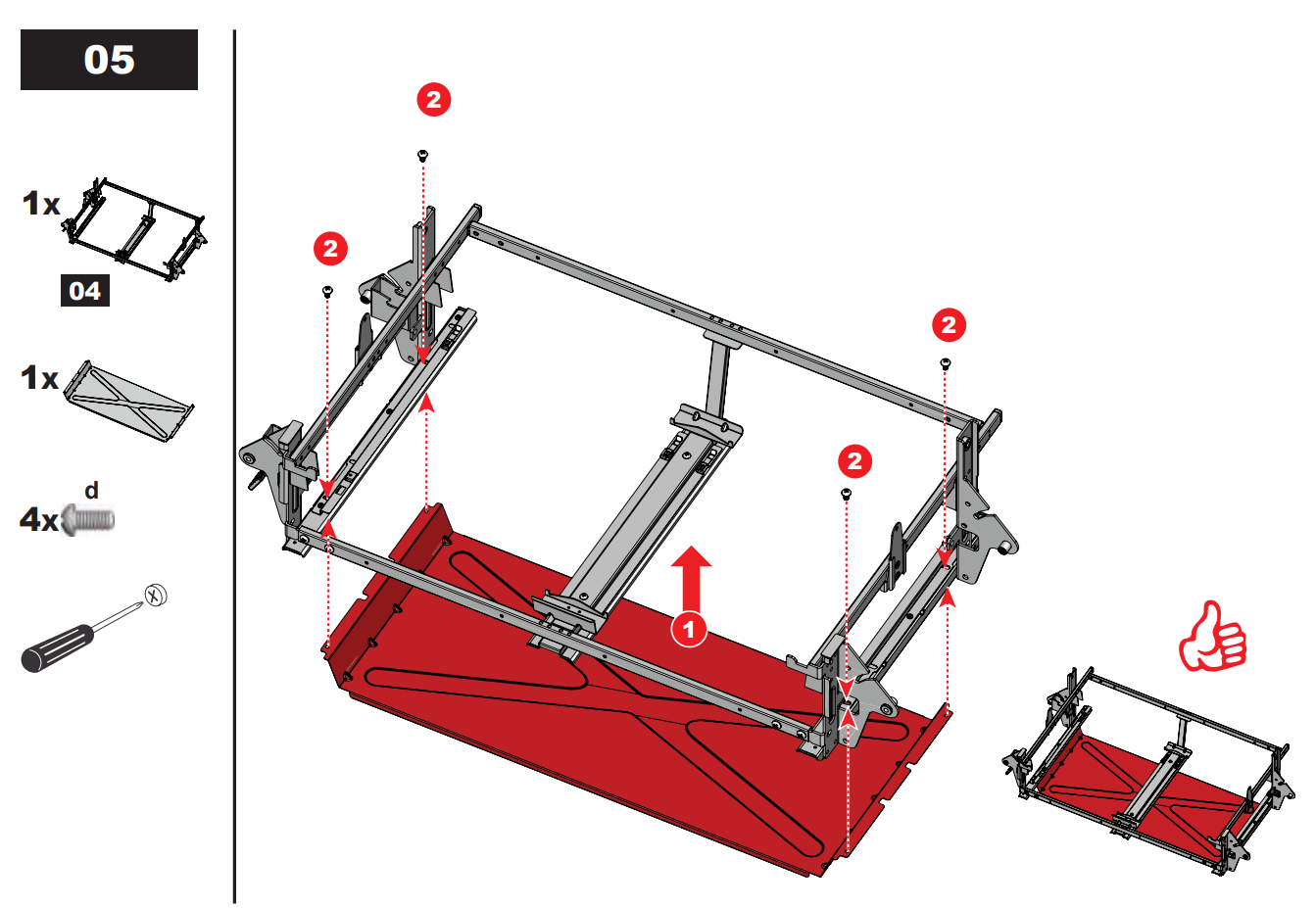 05

1x

04

1x

d

4x

2

2

2

2

1