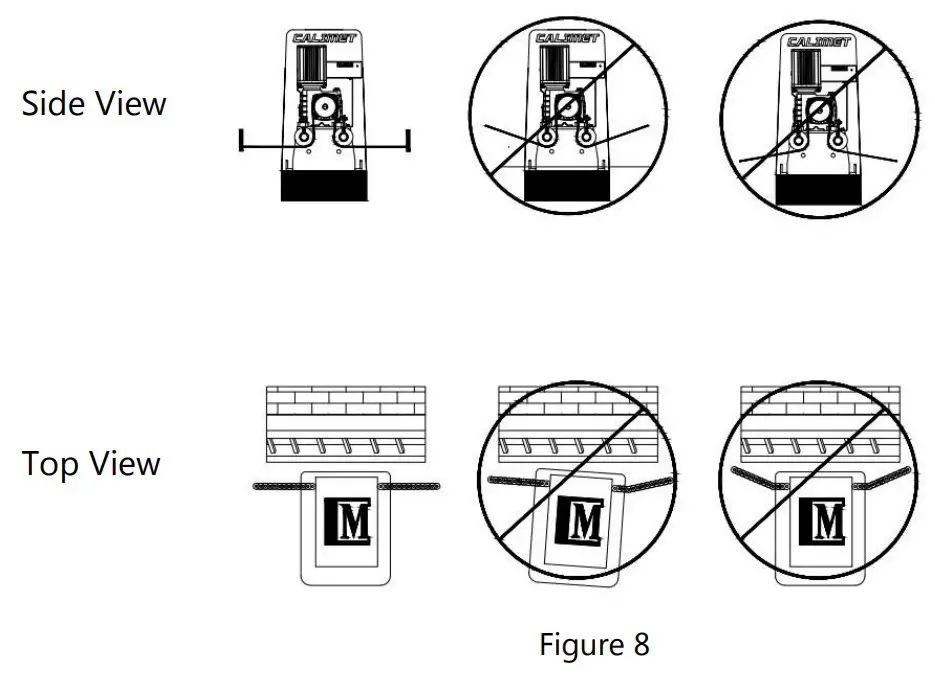 Side View

CALIMET

CALIMET

CALIMET

Top View

M

M

M

Figure 8