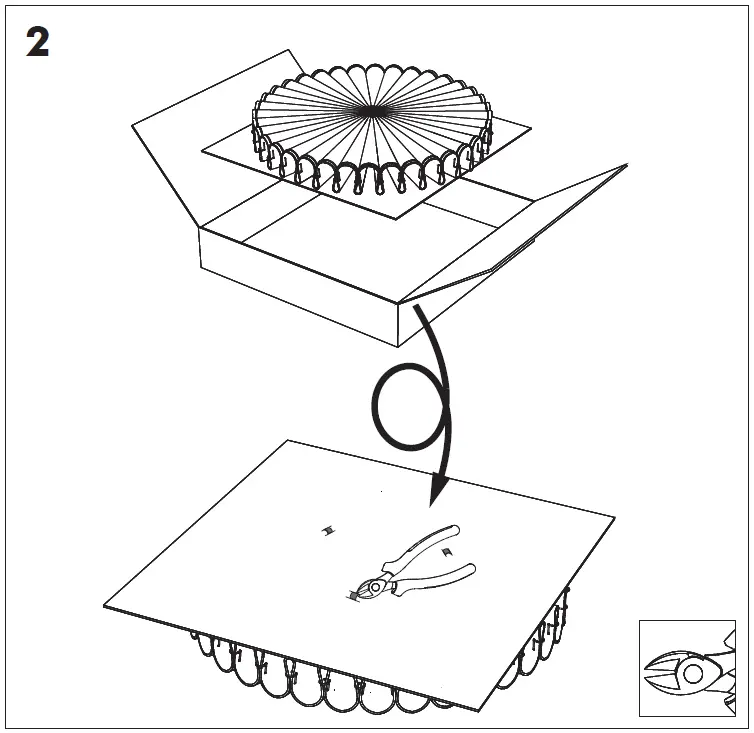 2