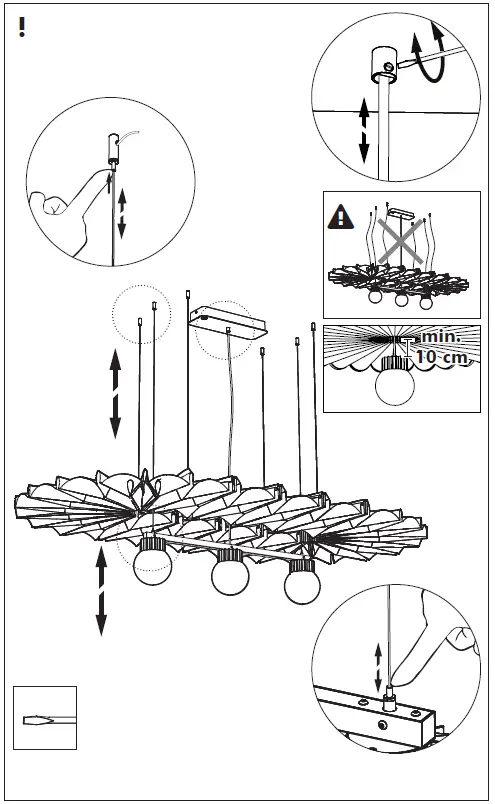 !

min.
10 cm